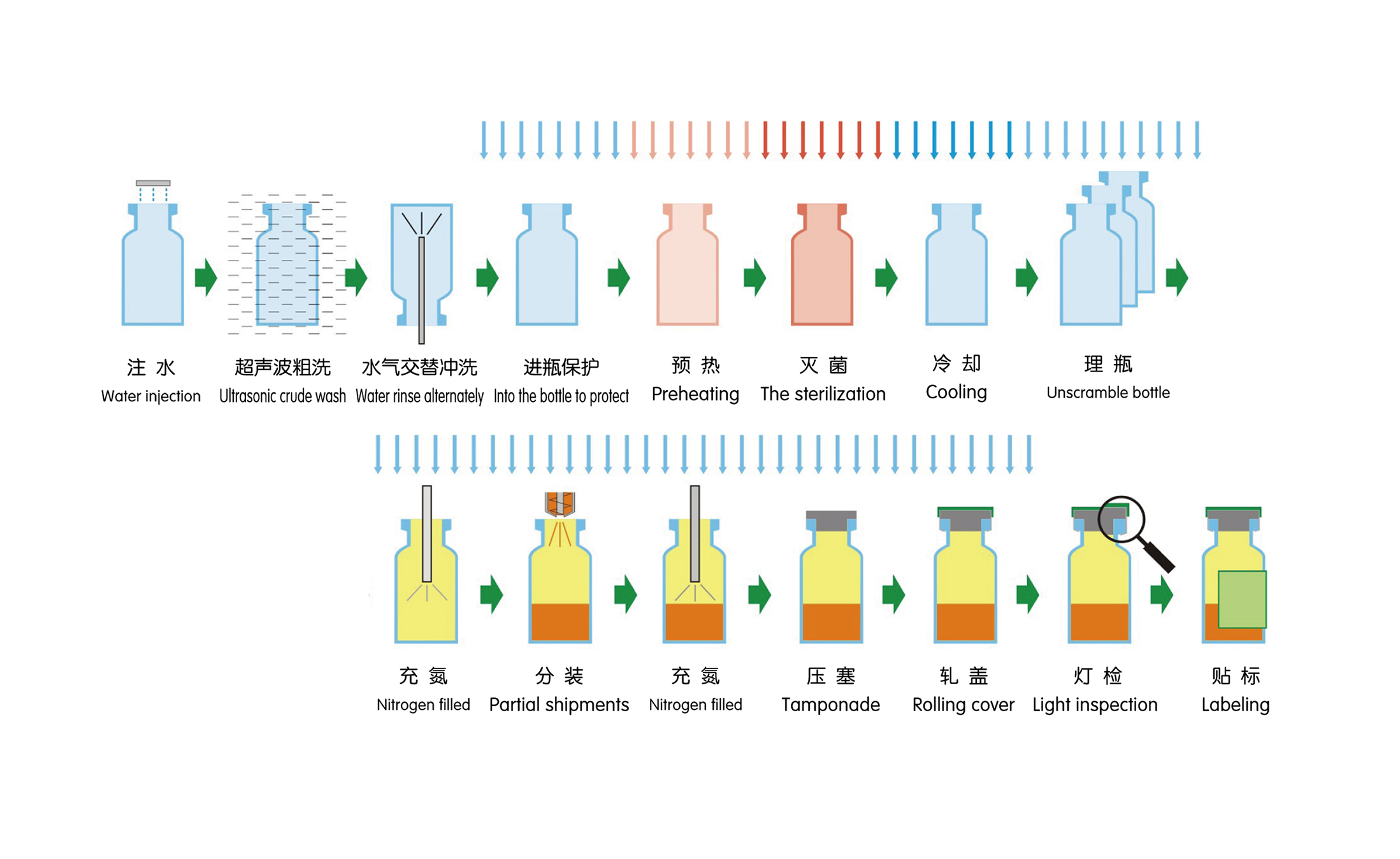 注 水
Water injection

超声波粗洗
Ultrasonic crude wash

水气交替冲洗
Water rinse alternately

进瓶保护
Into the bottle to protect

预 热
Preheating

灭 菌
The sterilization

冷 却
Cooling

理 瓶
Unscramble bottle

充 氮
Nitrogen filled

分 装
Partial shipments

充 氮
Nitrogen filled

压 塞
Tamponade

轧 盖
Rolling cover

灯 检
Light inspection

贴 标
Labeling